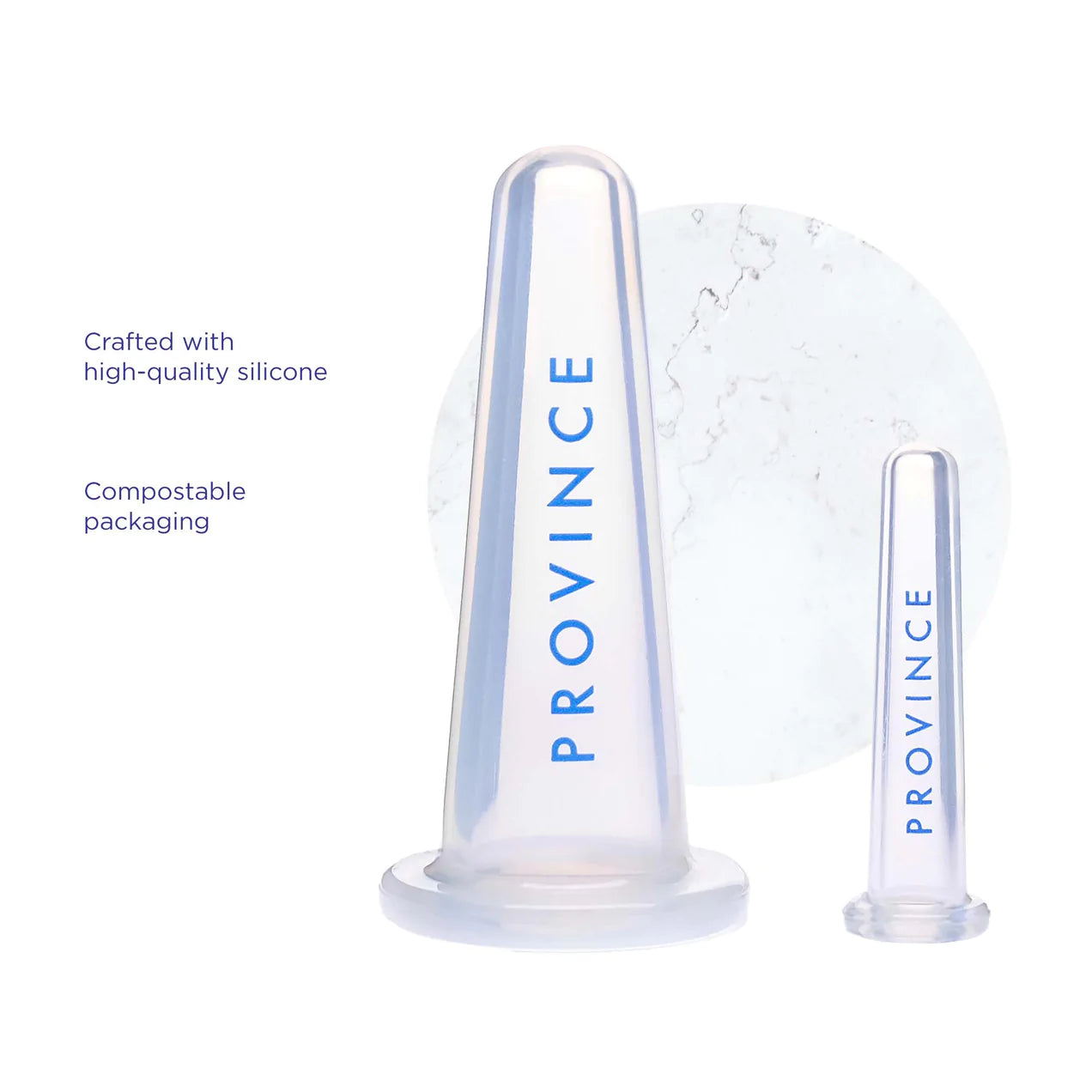 Crafted with high-quality silicone

Compostable packaging

PROVINCE

PROVINCE