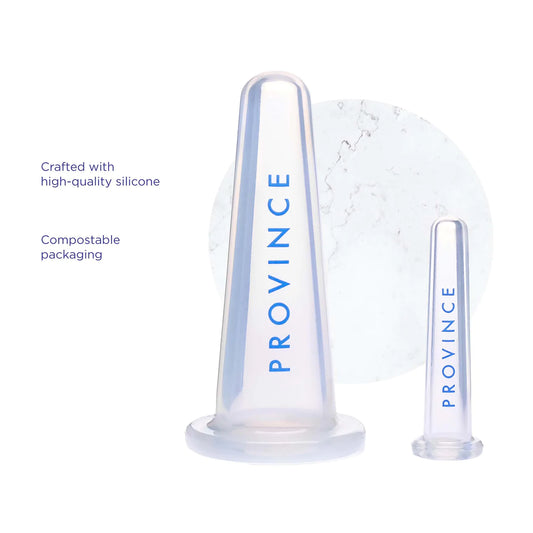 Crafted with high-quality silicone

Compostable packaging

PROVINCE

PROVINCE